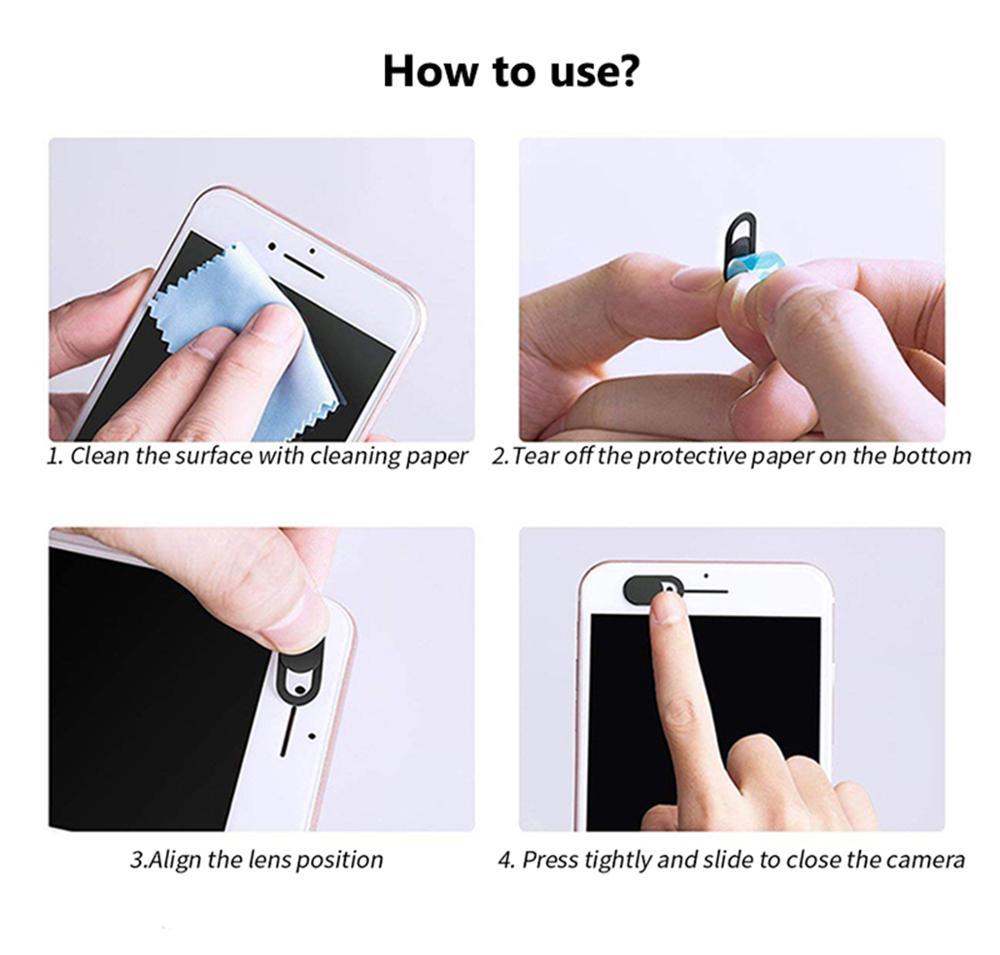 How to use?

1. Clean the surface with cleaning paper

2.Tear off the protective paper on the bottom

3.Align the lens position

4. Press tightly and slide to close the camera